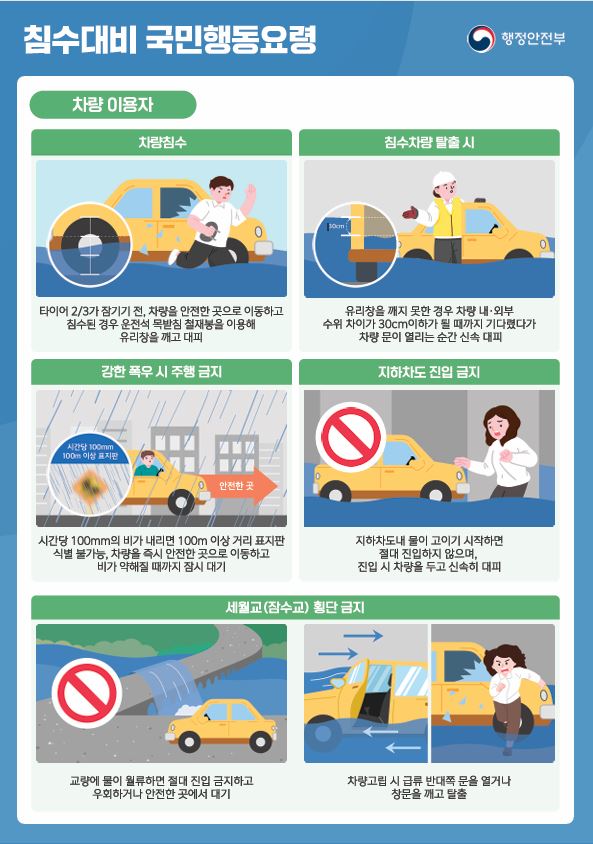 침수대비 국민행동요령

행정안전부

차량 이용자

차량침수

타이어 2/3가 잠기기 전, 차량을 안전한 곳으로 이동하고 침수된 경우 운전석 목받침 철재봉을 이용해 유리창을 깨고 대피

침수차량 탈출 시

30cm

유리창을 깨지 못한 경우 차량 내·외부 수위 차이가 30cm이하가 될 때까지 기다렸다가 차량 문이 열리는 순간 신속 대피

강한 폭우 시 주행 금지

시간당 100mm 100m 이상 표지판

안전한 곳

시간당 100mm의 비가 내리면 100m 이상 거리 표지판 식별 불가능, 차량을 즉시 안전한 곳으로 이동하고 비가 약해질 때까지 잠시 대기

지하차도 진입 금지

지하차도내 물이 고이기 시작하면 절대 진입하지 않으며, 진입 시 차량을 두고 신속히 대피

세월교(잠수교) 횡단 금지

교량에 물이 월류하면 절대 진입 금지하고 우회하거나 안전한 곳에서 대기

차량고립 시 급류 반대쪽 문을 열거나 창문을 깨고 탈출